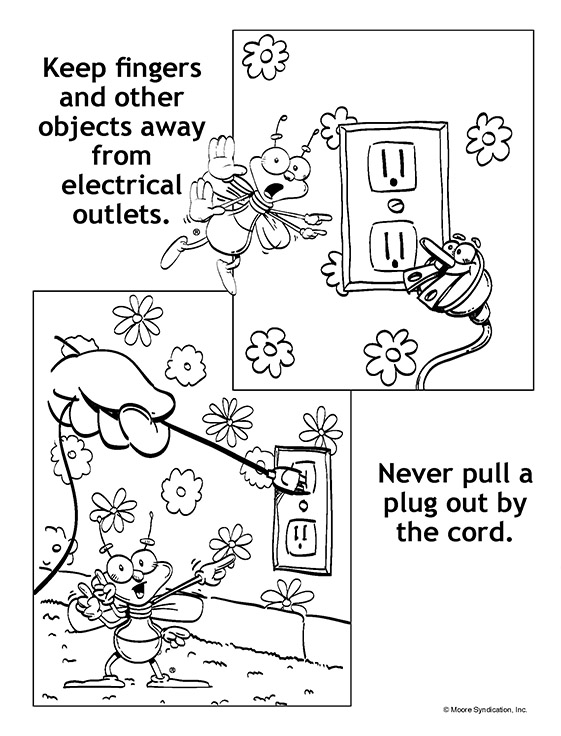 Keep fingers and other objects away from electrical outlets.

Never pull a plug out by the cord.

© Moore Syndication, Inc.